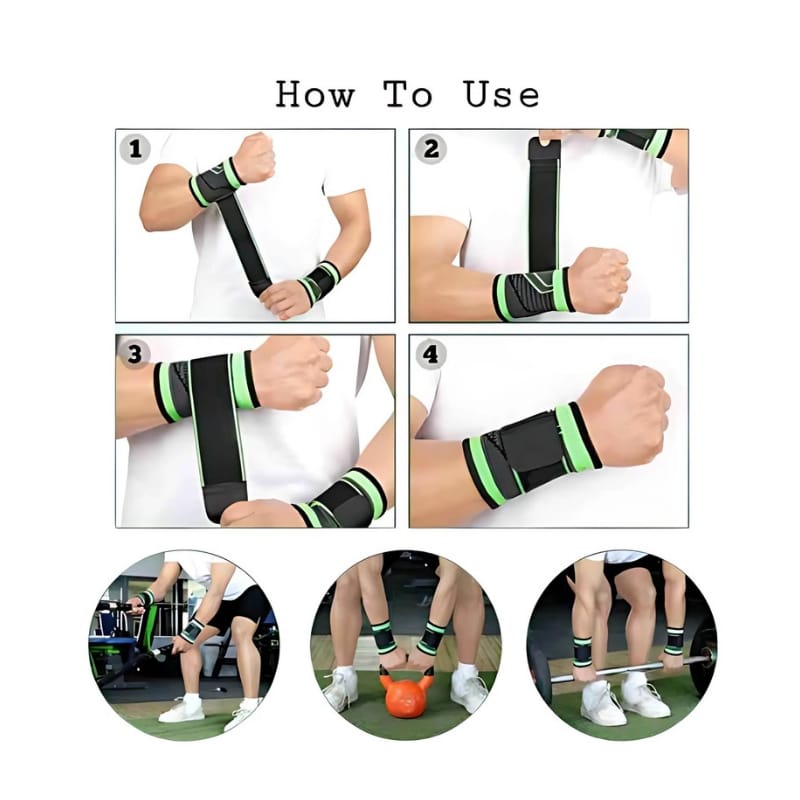 How To Use

1

2

3

4